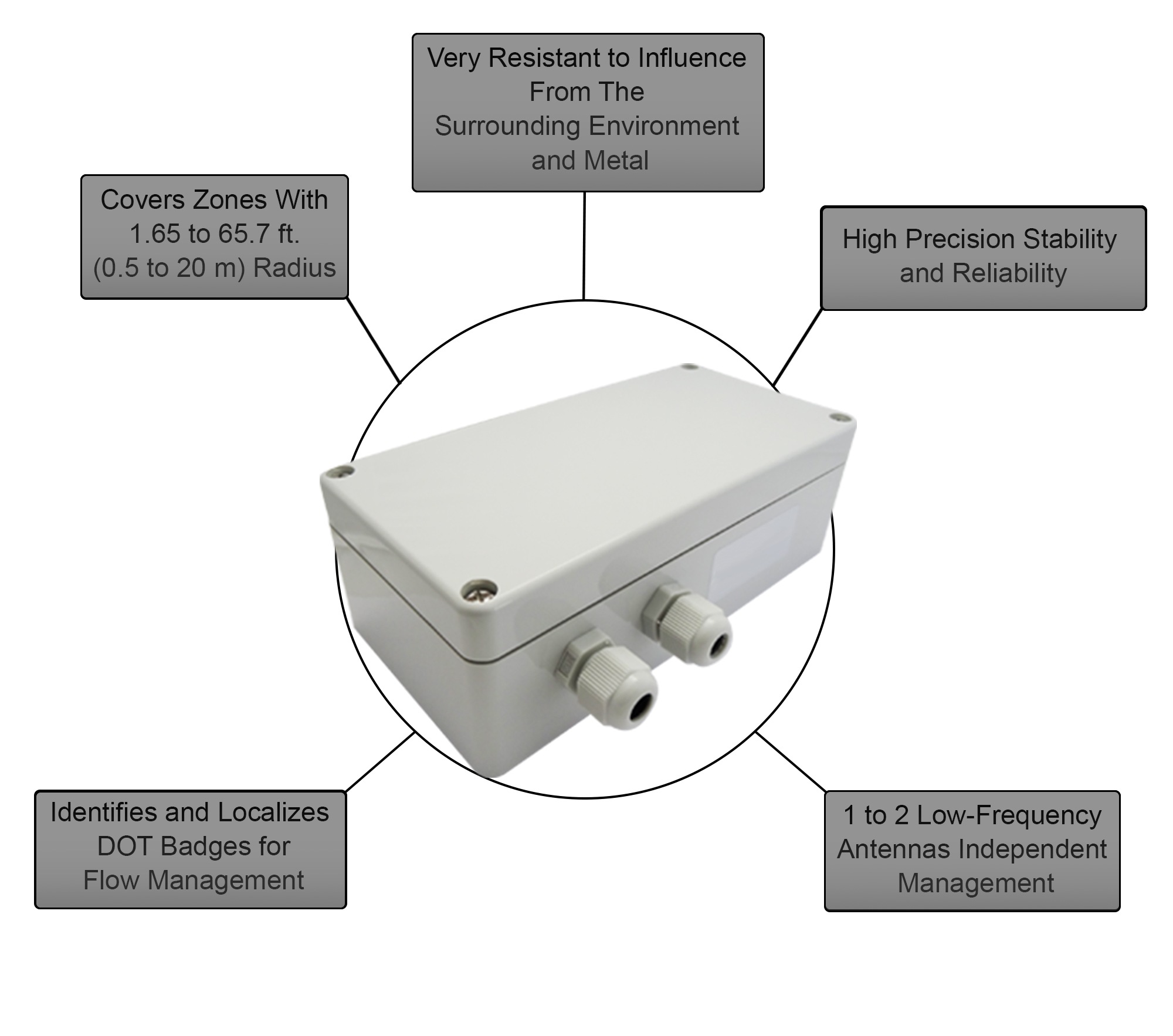 Very Resistant to Influence From The Surrounding Environment and Metal

Covers Zones With 1.65 to 65.7 ft. (0.5 to 20 m) Radius

High Precision Stability and Reliability

Identifies and Localizes DOT Badges for Flow Management

1 to 2 Low-Frequency Antennas Independent Management